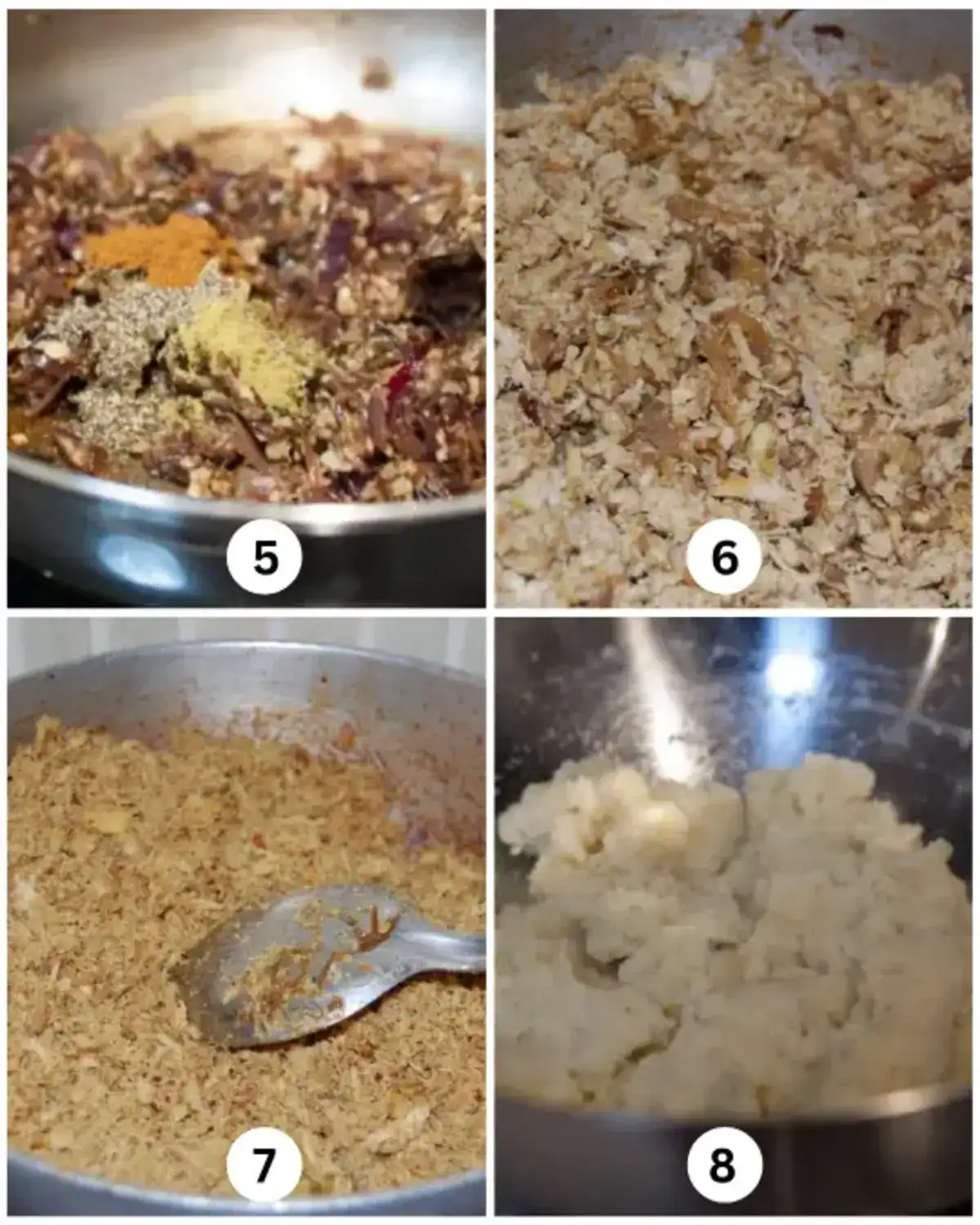 5

6

7

8