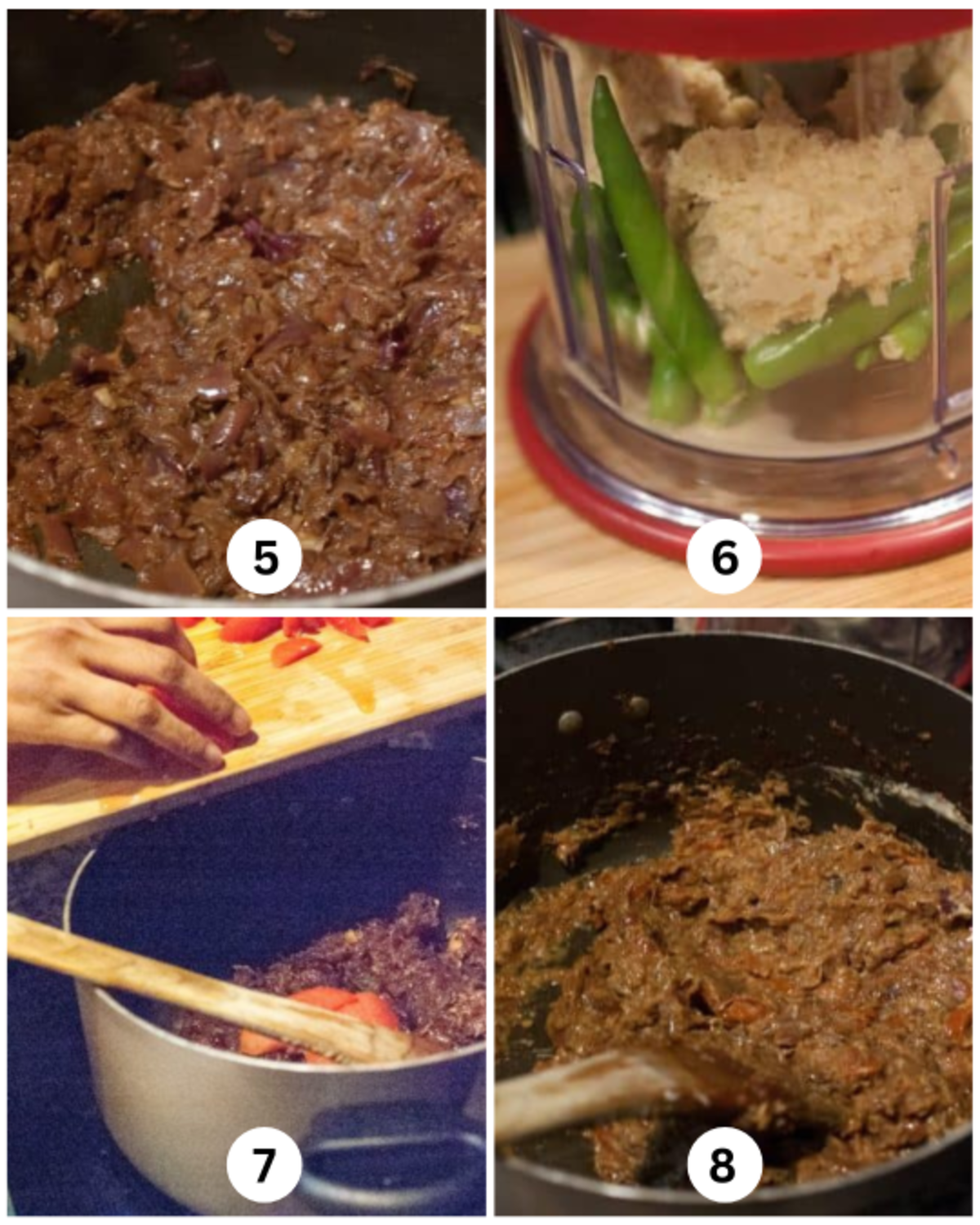 5

6

7

8